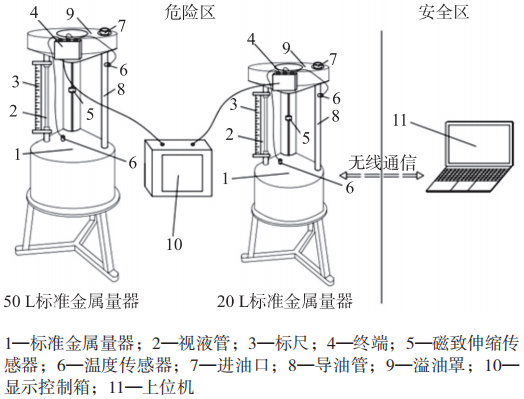 危险区

安全区

4 9 7 6 3 8 2 5 1 6

4 9 7 6 3 8 2 5 1 6

10

11

无线通信

50 L标准金属量器

20 L标准金属量器

1—标准金属量器；2—视液管；3—标尺；4—终端；5—磁致伸缩传感器；6—温度传感器；7—进油口；8—导油管；9—溢油罩；10—显示控制箱；11—上位机